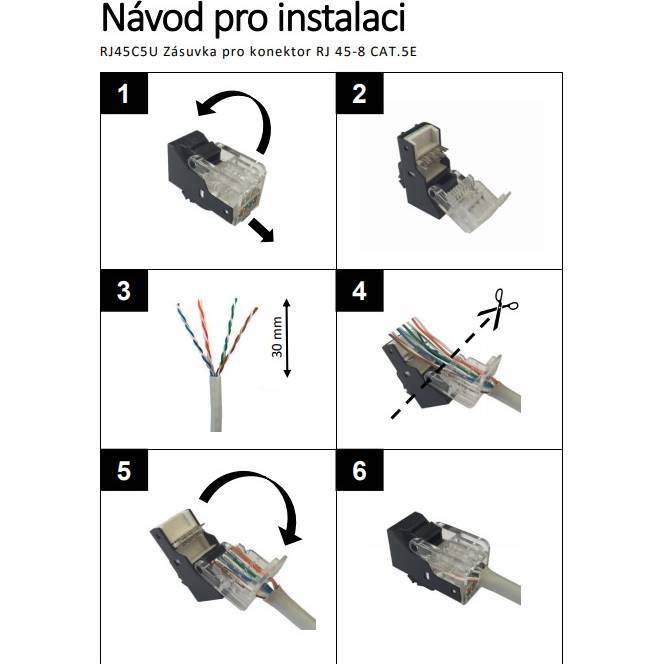 Návod pro instalaci

RJ45C5U Zásuvka pro konektor RJ 45-8 CAT.5E

1

2

3

30 mm

4

5

6